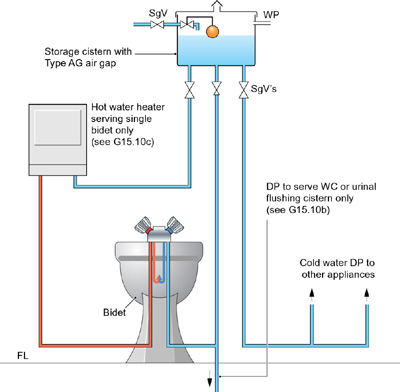 SgV

WP

Storage cistern with Type AG air gap

SgV's

Hot water heater serving single bidet only (see G15.10c)

DP to serve WC or urinal flushing cistern only (see G15.10b)

Cold water DP to other appliances

Bidet

FL